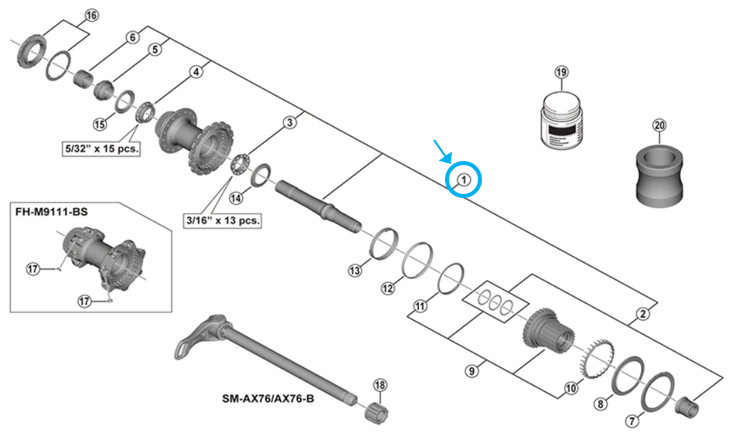 16
6
5
4
15
5/32" x 15 pcs.
3
14
3/16" x 13 pcs.
FH-M9111-BS
17
17
1
19
20
13
12
11
2
9
10
8
7
SM-AX76/AX76-B
18