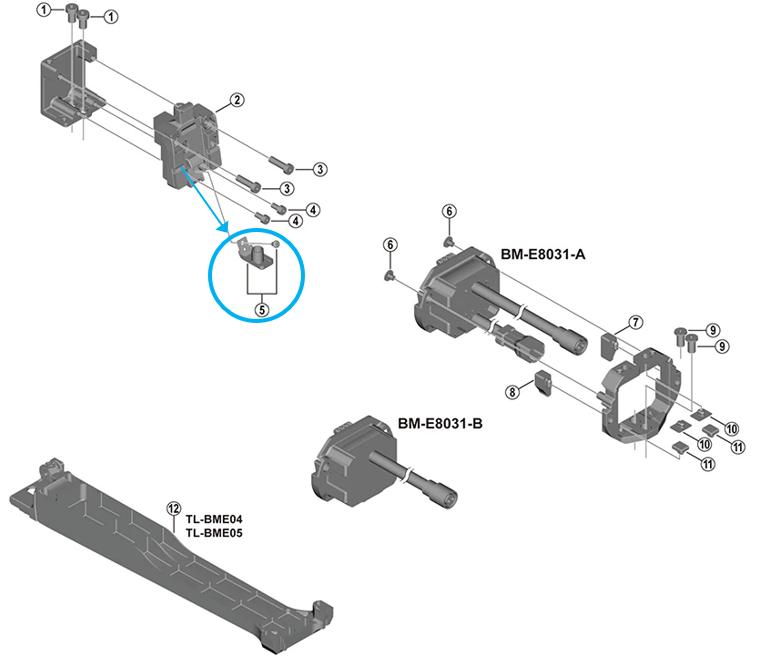 1 1
2
3
3
4
4
5
6
6
BM-E8031-A
7
9
9
8
10
10
11
11
BM-E8031-B
12
TL-BME04
TL-BME05