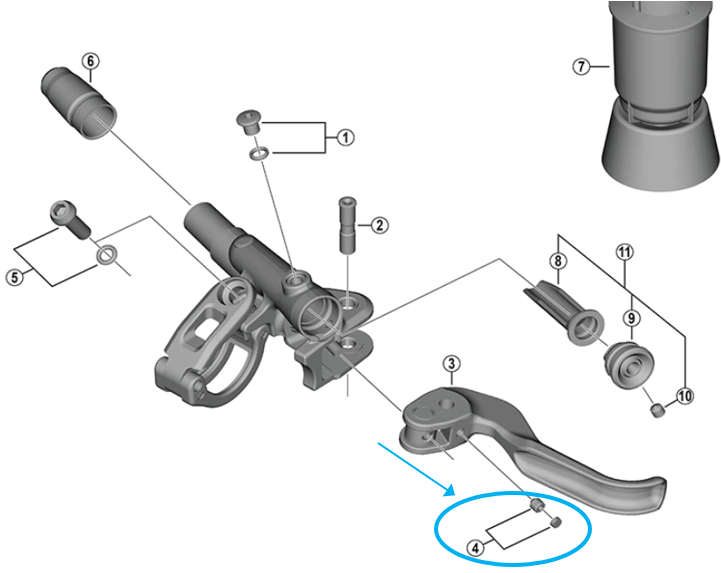 6
7
1
2
5
8
11
9
3
10
4