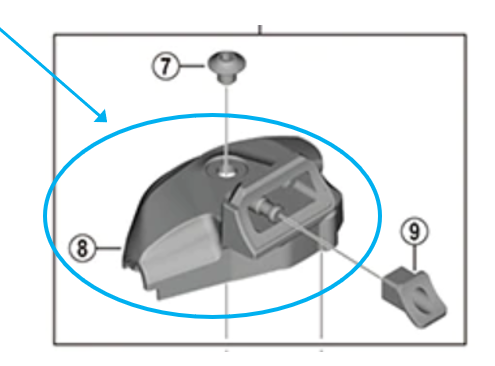 7

8

9