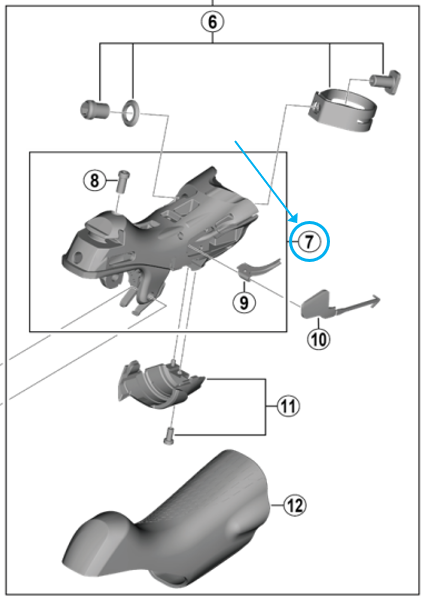 6
8
7
9
10
11
12