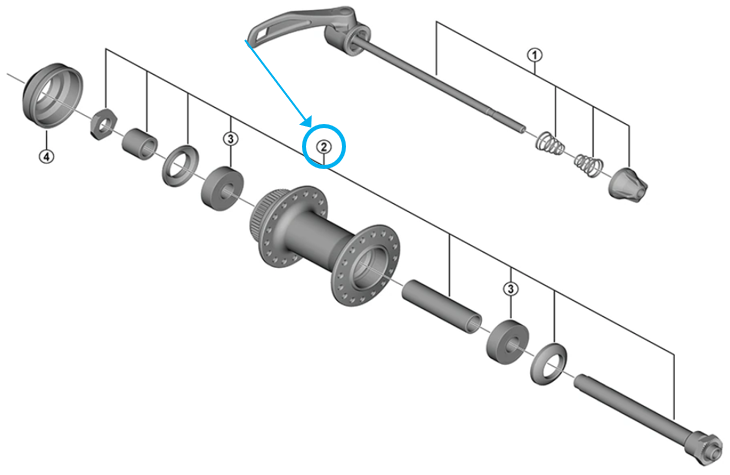 1
2
3
4
3