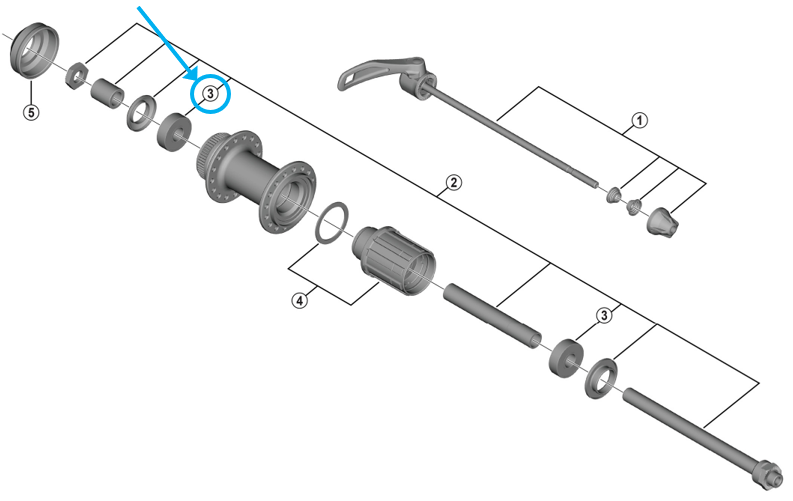 5
3
1
2
4
3