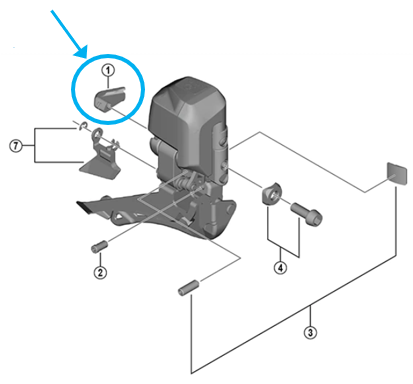 1
7
2
4
3