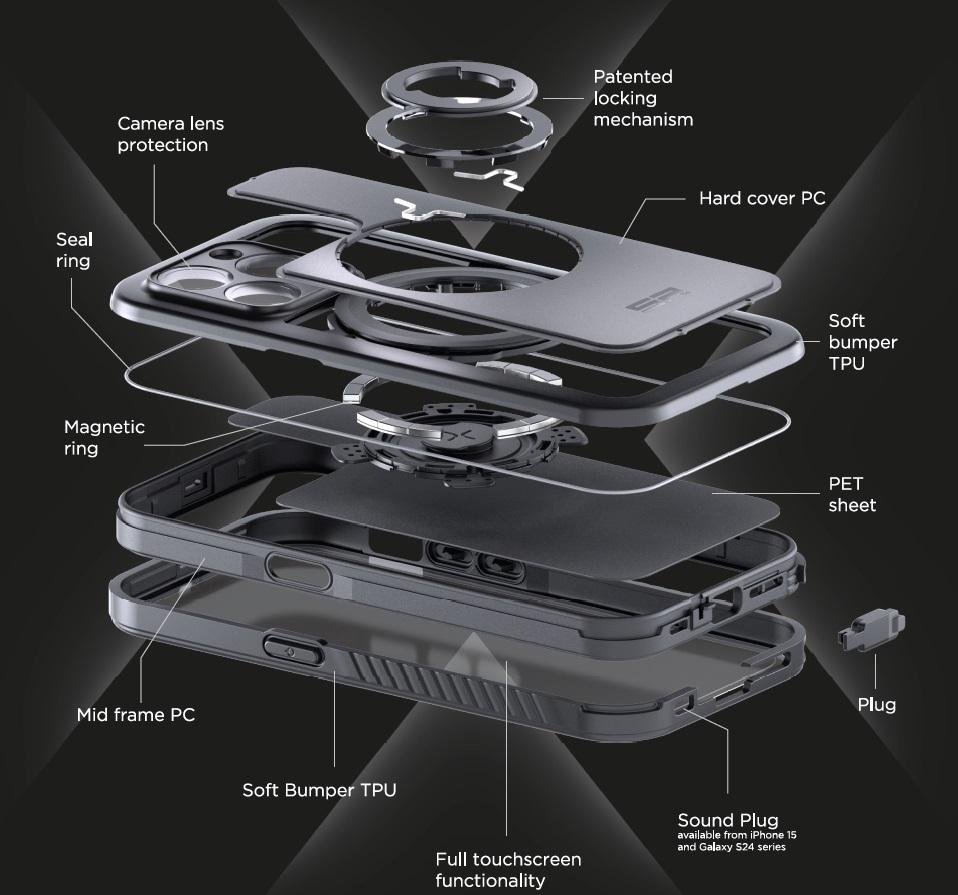 Patented locking mechanism

Camera lens protection

Hard cover PC

Seal ring

Soft bumper TPU

Magnetic ring

PET sheet

Plug

Mid frame PC

Soft Bumper TPU

Sound Plug
available from iPhone 15 and Galaxy S24 series

Full touchscreen functionality