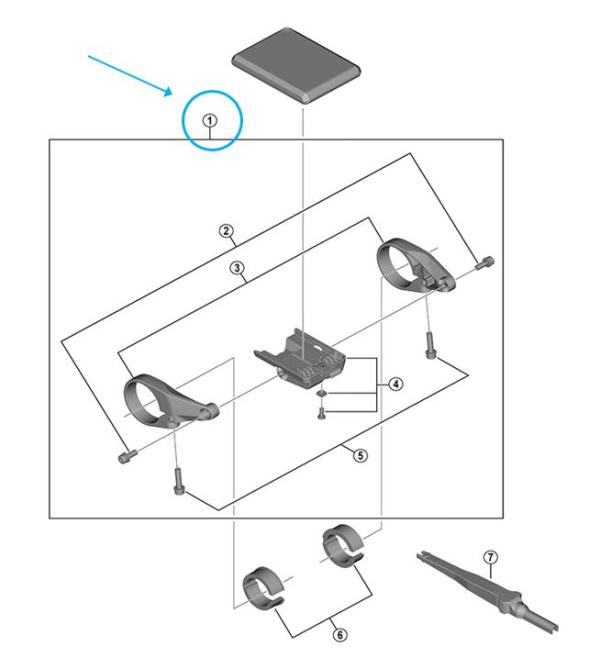 ①
②
③
④
⑤
⑥
⑦