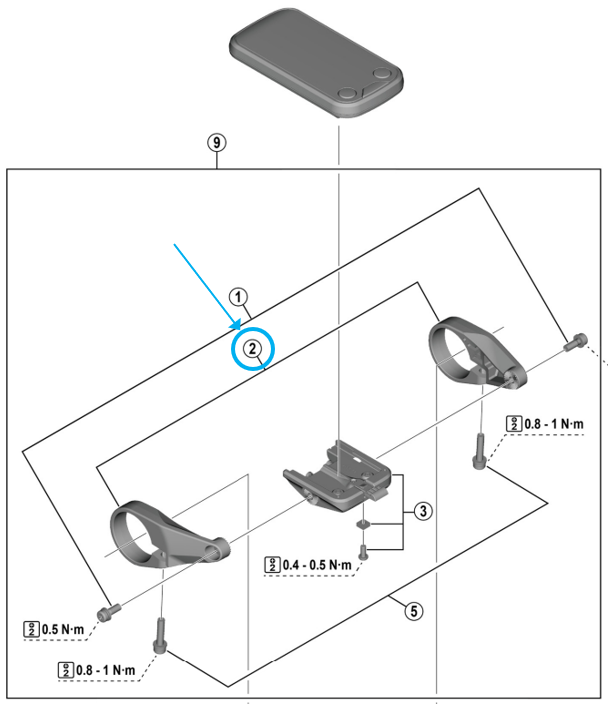 9

1

2

0.8 - 1 N·m

3

0.4 - 0.5 N·m

5

0.5 N·m

0.8 - 1 N·m