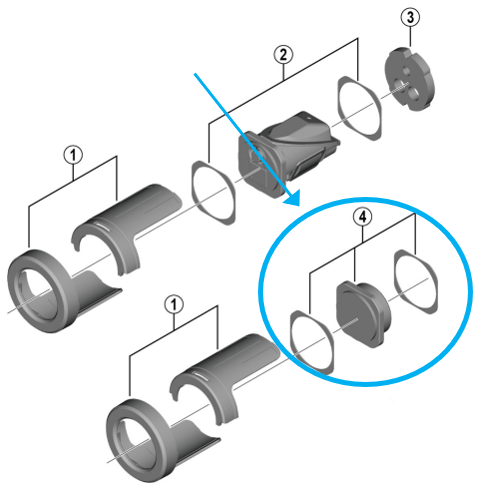 3
2
1
4
1