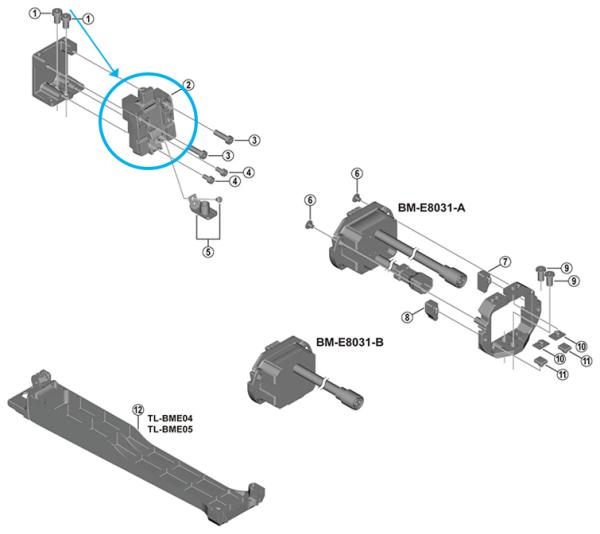 1
1
2
3
3
4
4
5
6
6
BM-E8031-A
7
9
9
8
10
10
11
11
BM-E8031-B
12
TL-BME04
TL-BME05