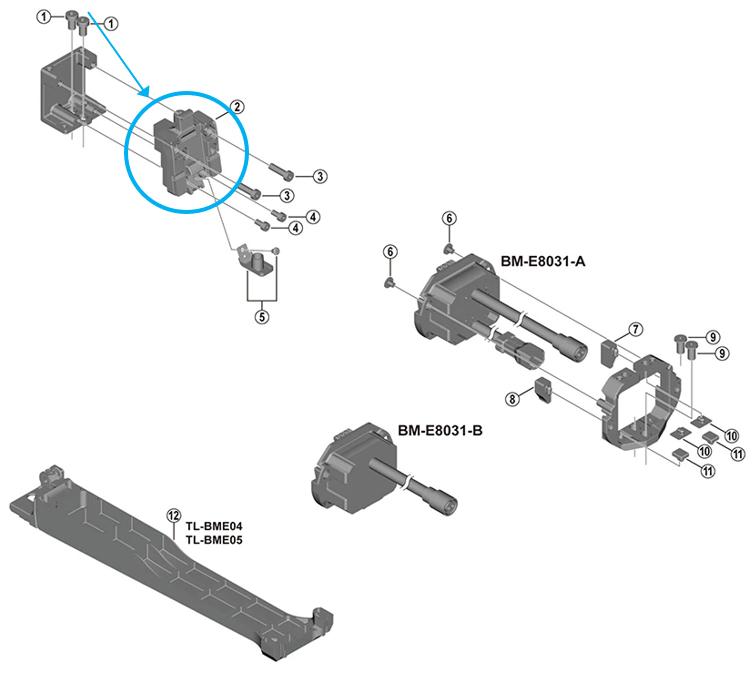 1
1
2
3
3
4
4
5
6
6
BM-E8031-A
7
9
9
8
10
10
11
11
BM-E8031-B
12
TL-BME04
TL-BME05