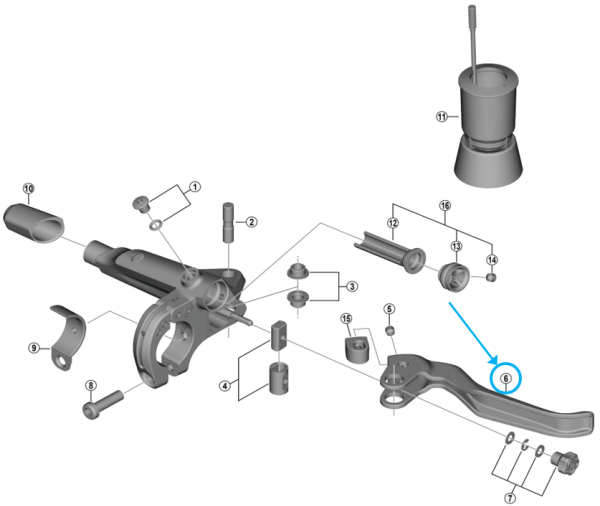 11
10
1
2
16
12
13
14
3
5
15
9
4
6
8
7