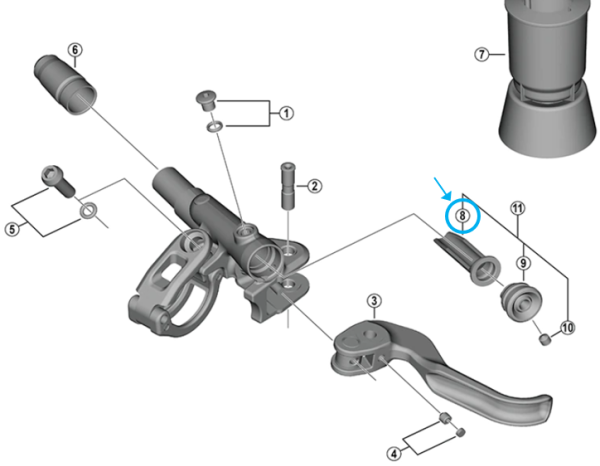 6
7
1
2
5
8
11
9
3
10
4