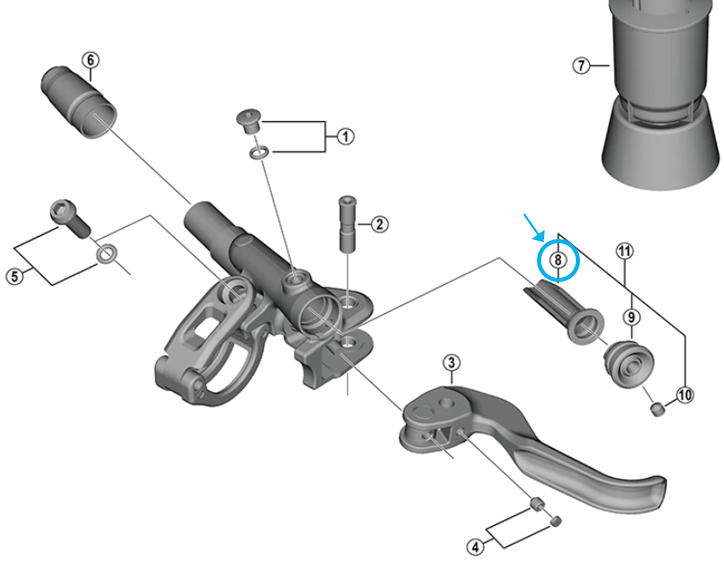 6
7
1
2
5
8
11
9
3
10
4