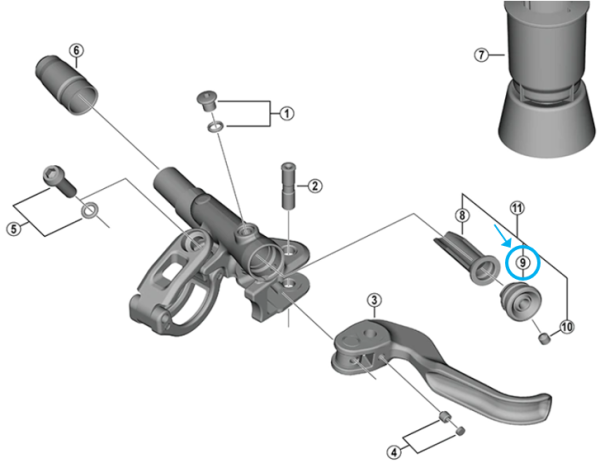 6
7
1
2
5
8
11
9
3
10
4