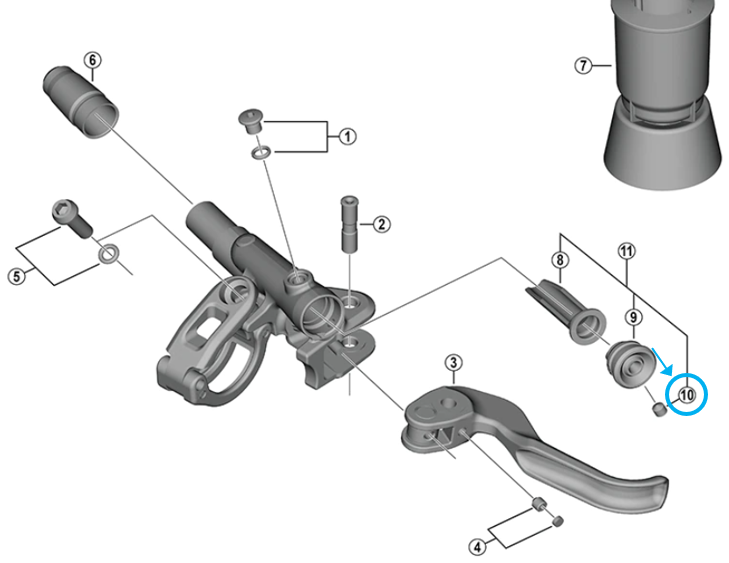 6
7
1
2
5
8
11
9
3
10
4