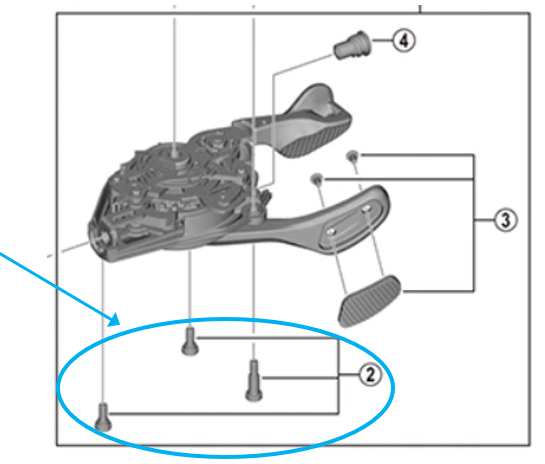 4
3
2