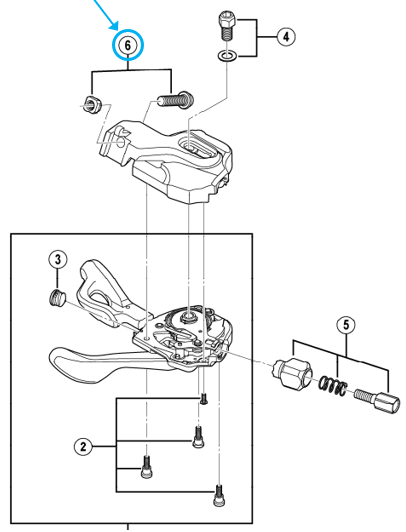 6
4
3
5
2