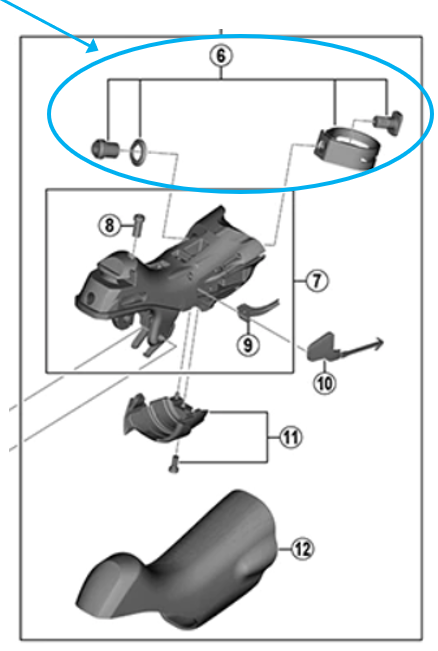 6
8
7
9
10
11
12