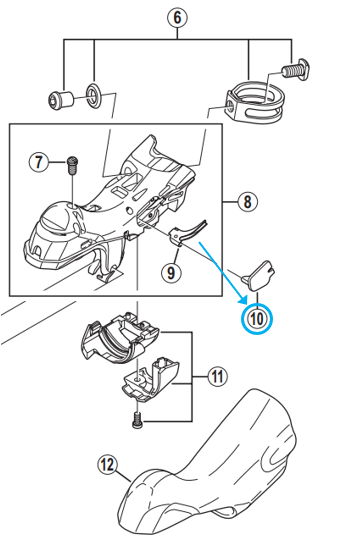 6
7
8
9
10
11
12