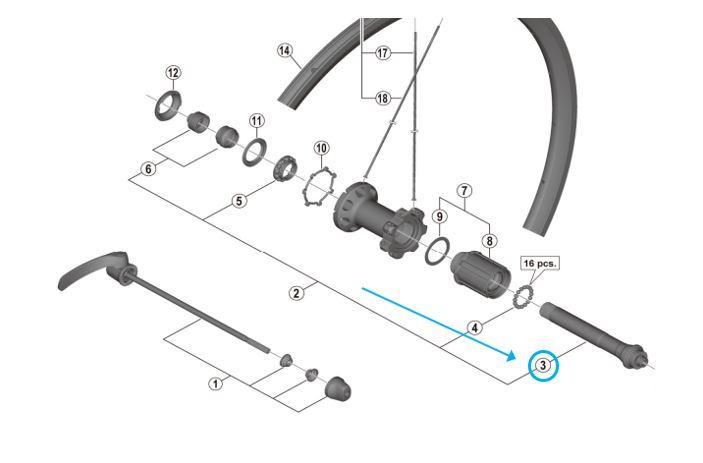 14
17
18
12
11
10
6
5
7
9
8
16 pcs.
2
4
3
1