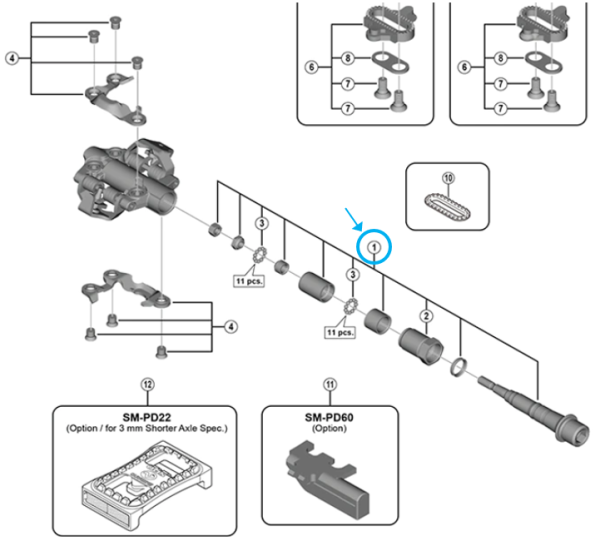 4
6
8
7
7
6
8
7
7
10
3
11 pcs.
1
3
11 pcs.
2
4
12
SM-PD22
(Option / for 3 mm Shorter Axle Spec.)
11
SM-PD60
(Option)