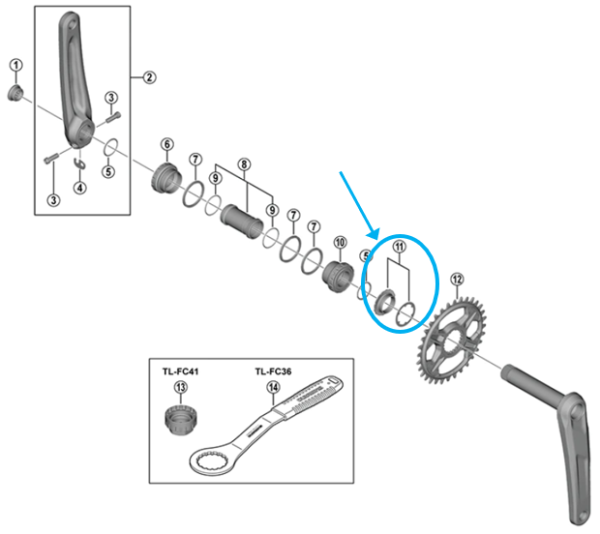 1
2
3
3
4
5
6
7
8
9
9
7
7
10
5
11
12
TL-FC41
TL-FC36
13
14