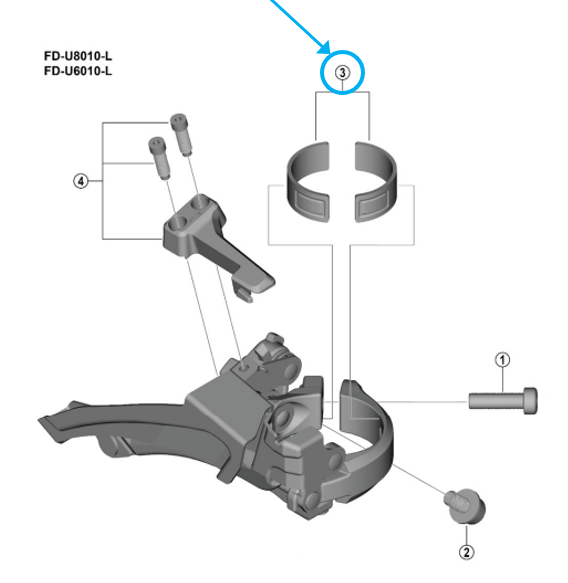 FD-U8010-L
FD-U6010-L

3

4

1

2