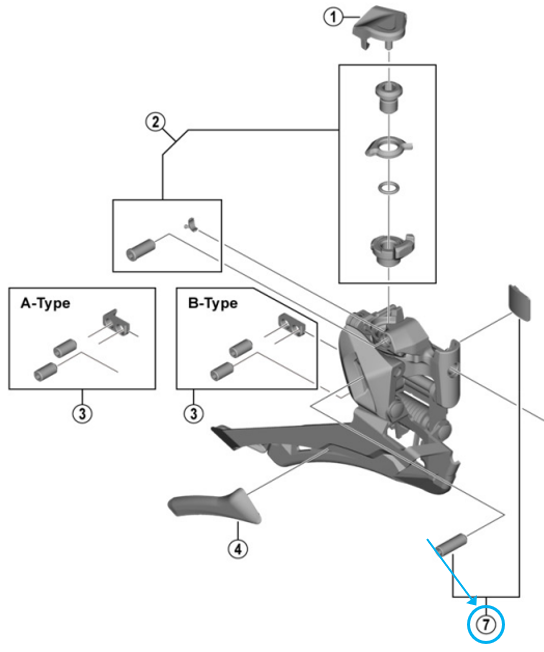 1
2
A-Type
B-Type
3
3
4
7