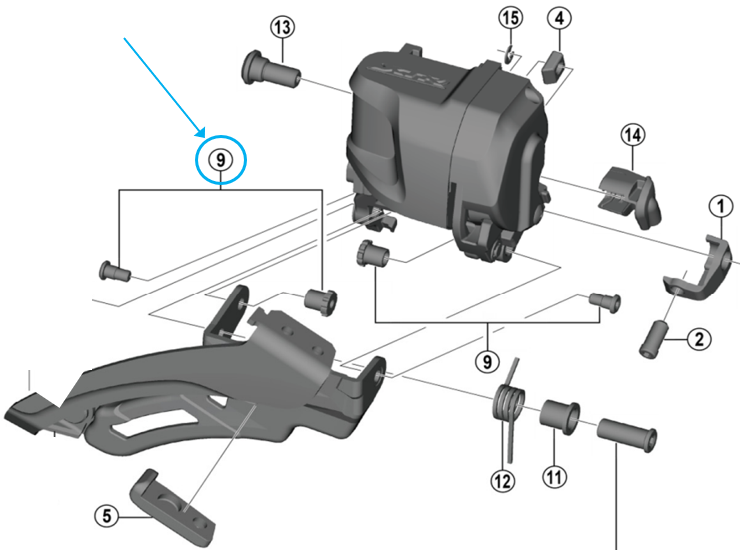 13
15
4
9
14
1
2
9
12
11
5