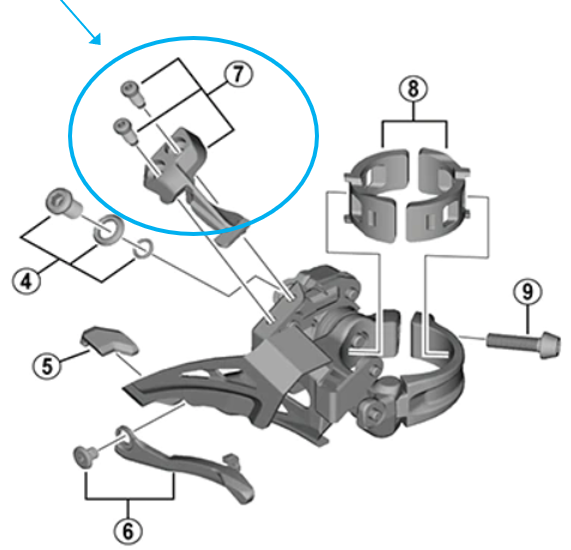 7
8
4
9
5
6