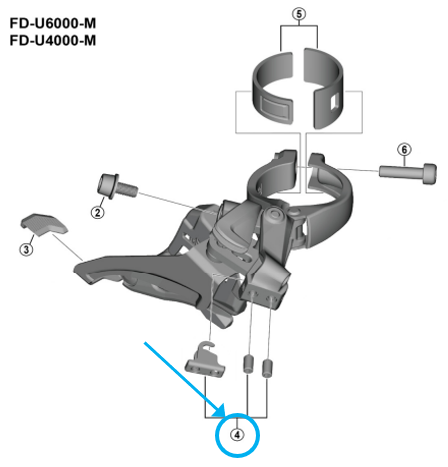 FD-U6000-M
FD-U4000-M

5

6

2

3

4