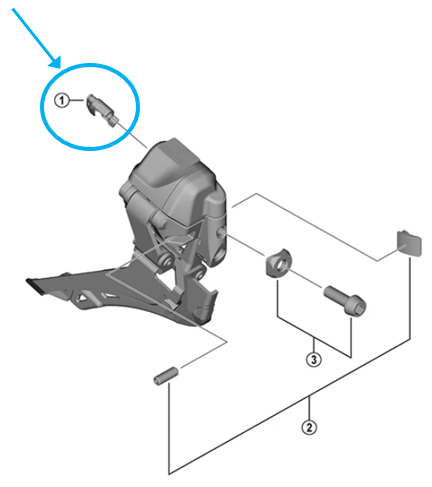 1

3

2