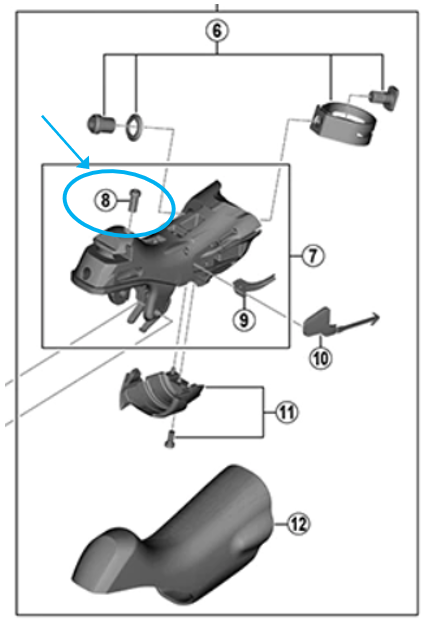 6
8
7
9
10
11
12